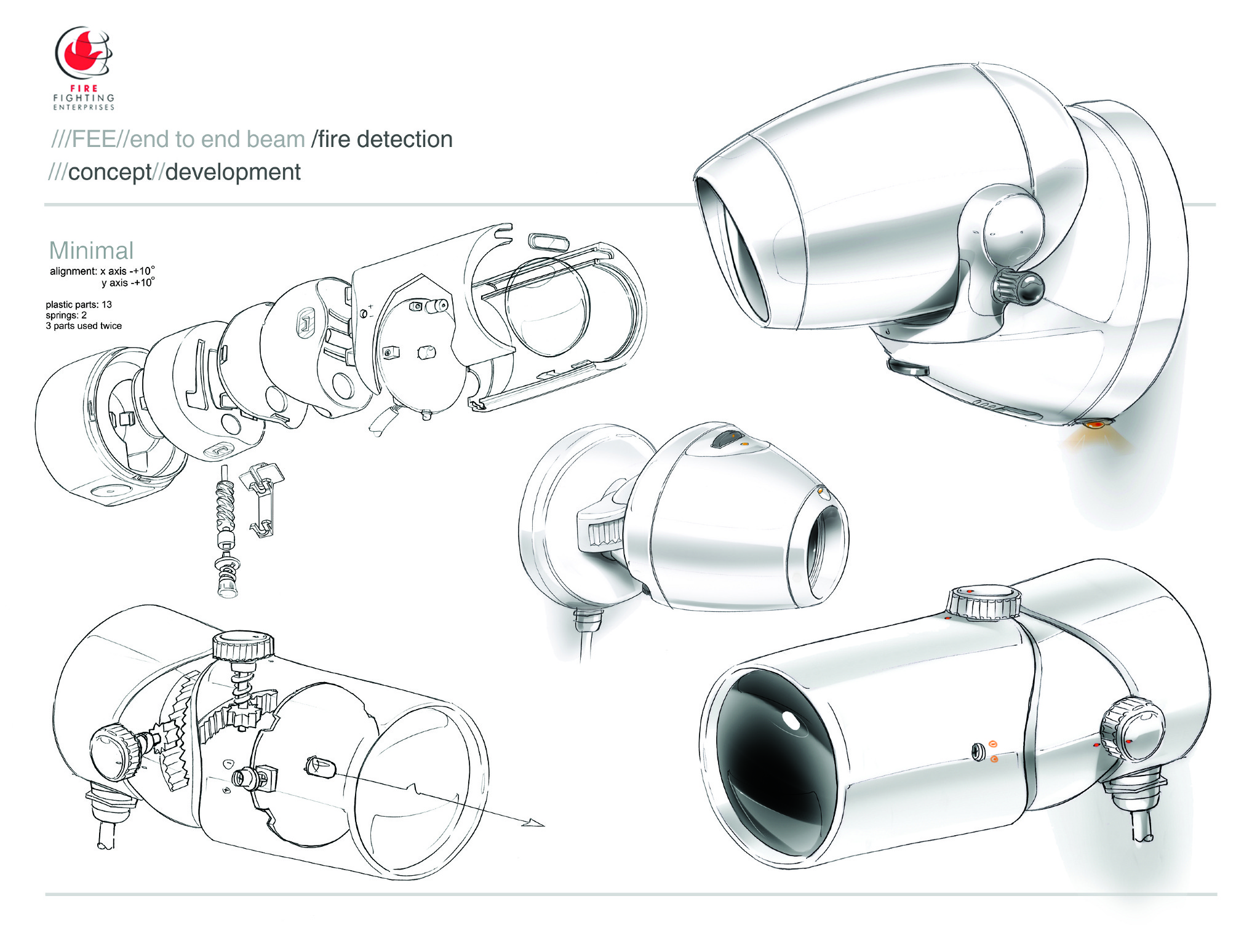 FIRE
FIGHTING
ENTERPRISES

///FEE//end to end beam /fire detection
///concept//development

Minimal
alignment: x axis -+10°
y axis -+10°

plastic parts: 13
springs: 2
3 parts used twice